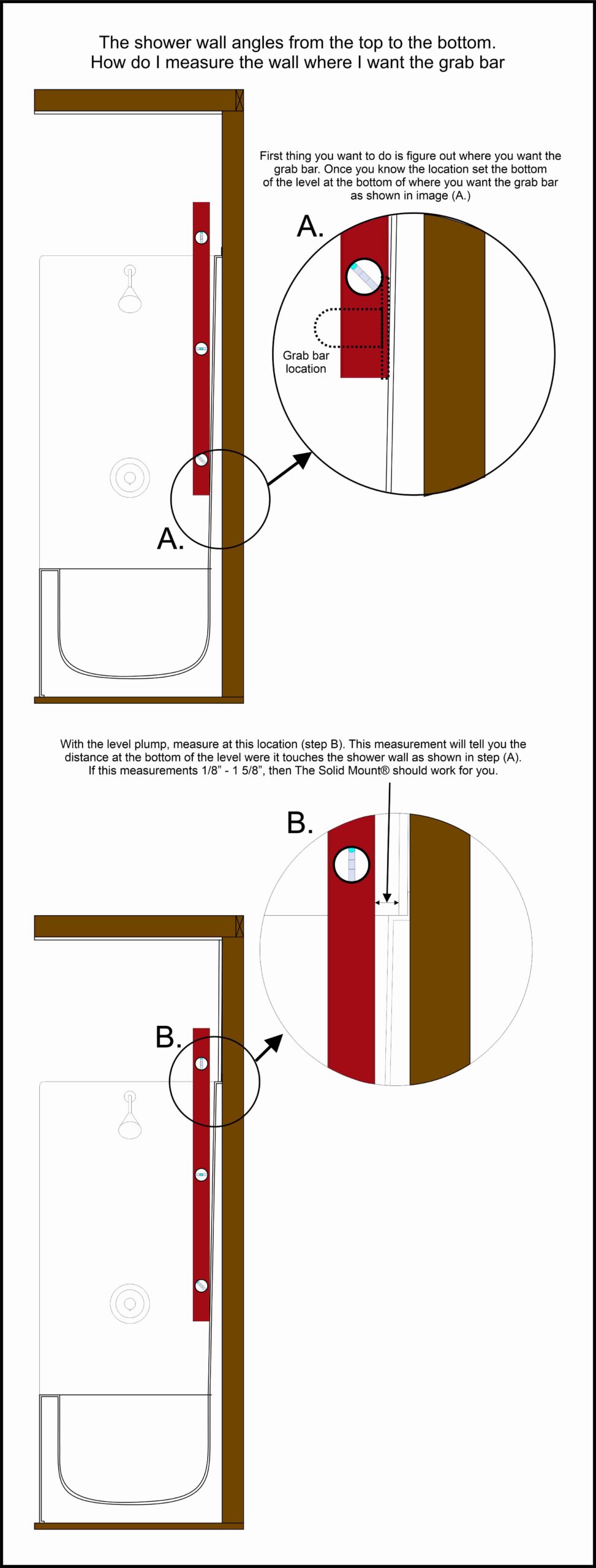 The shower wall angles from the top to the bottom.
How do I measure the wall where I want the grab bar

First thing you want to do is figure out where you want the grab bar. Once you know the location set the bottom of the level at the bottom of where you want the grab bar as shown in image (A.)

A.

Grab bar location

A.

With the level plump, measure at this location (step B). This measurement will tell you the distance at the bottom of the level were it touches the shower wall as shown in step (A). If this measurements 1/8" - 1 5/8", then The Solid Mount® should work for you.

B.

B.